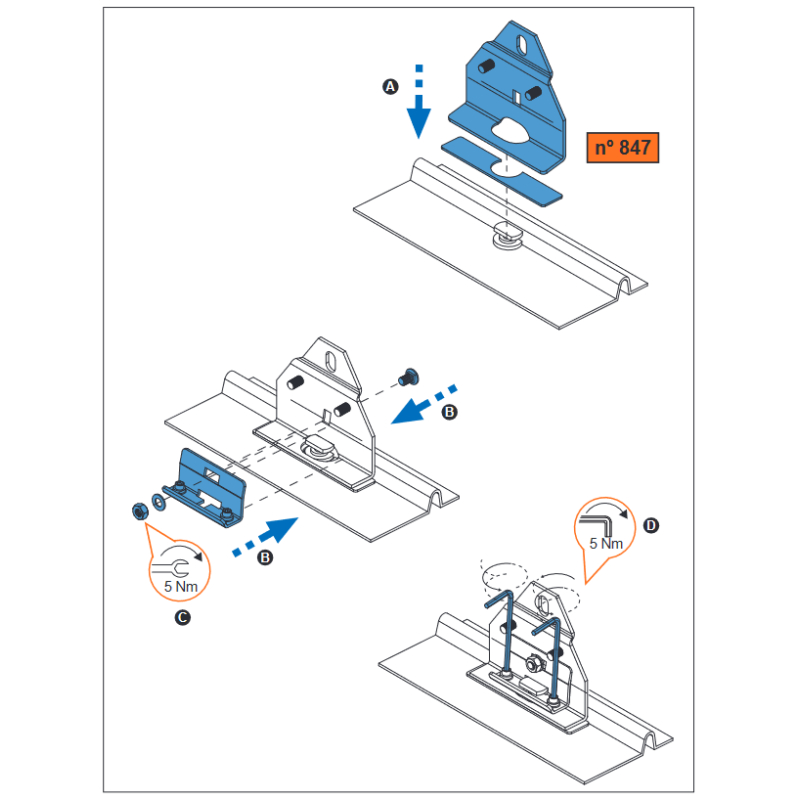 A

n° 847

B

B

5 Nm

C

5 Nm

D