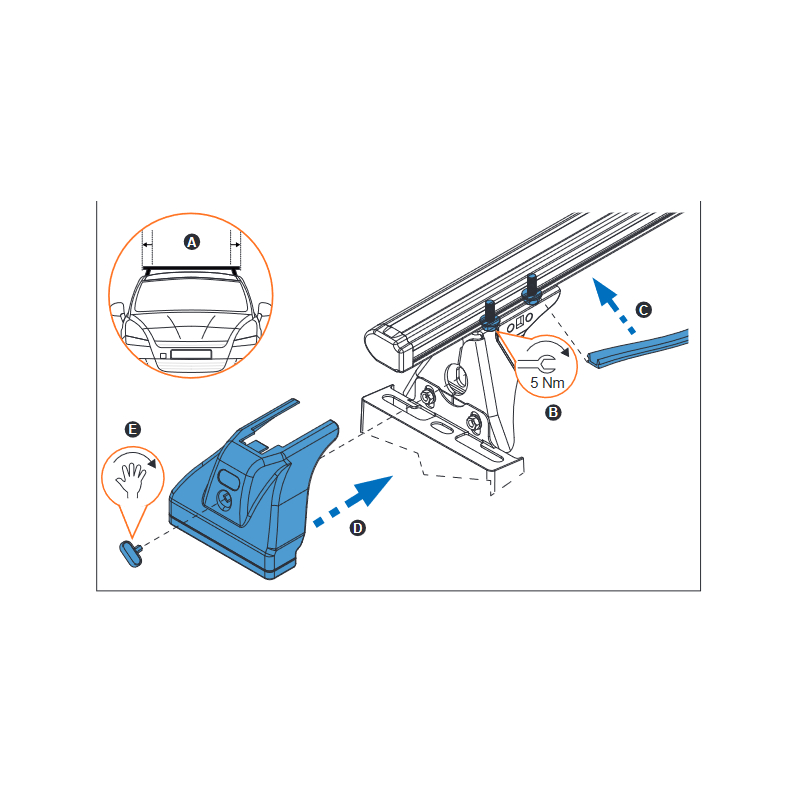 A

C

5 Nm

B

E

D